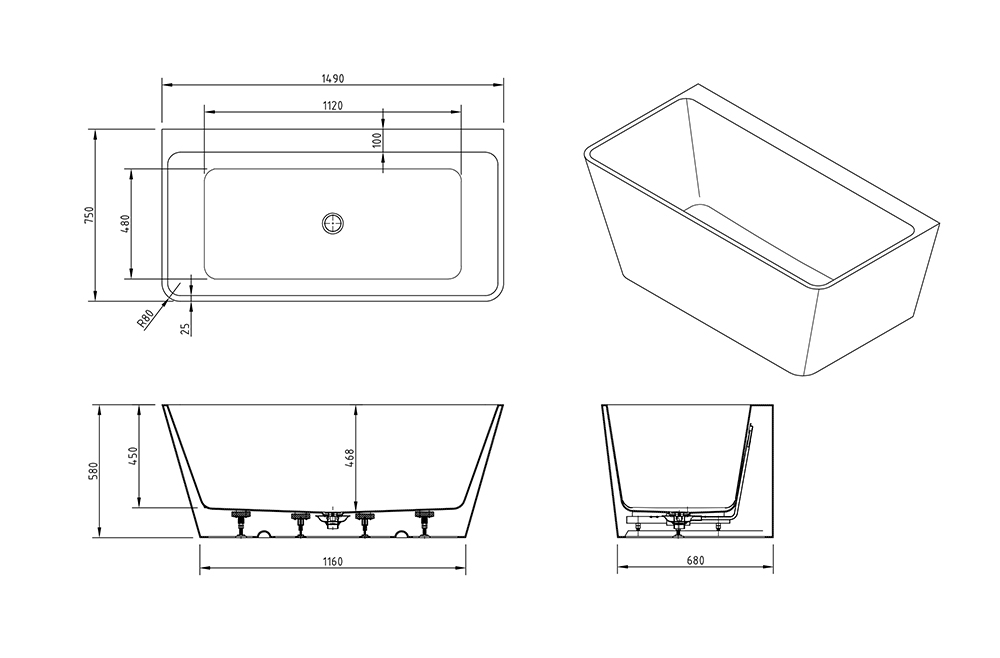 1490
1120
100
750
480
R80
25
580
450
468
1160
680